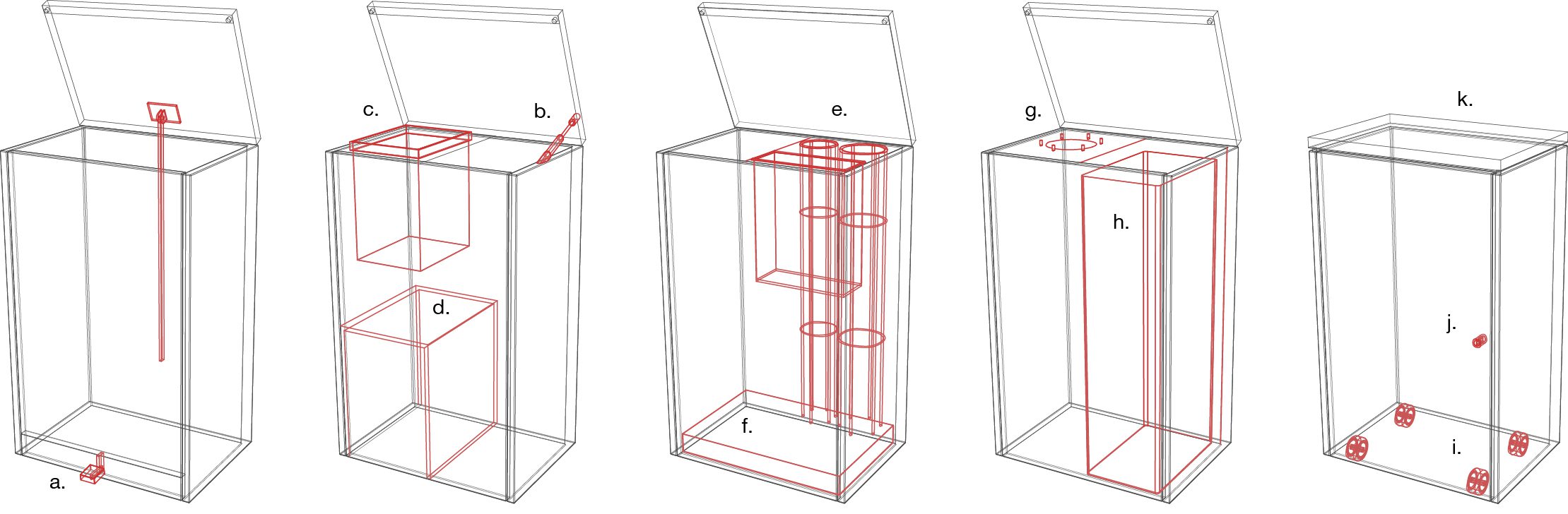 a.

c.

b.

d.

e.

f.

g.

h.

k.

j.

i.